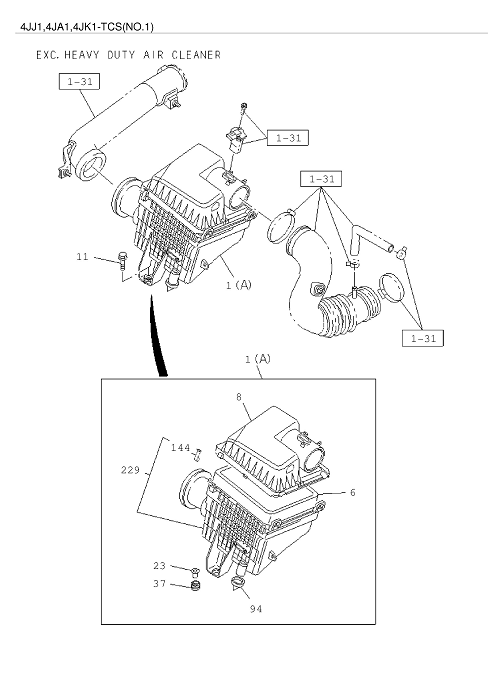 4JJ1,4JA1,4JK1-TCS(NO.1)

EXC. HEAVY DUTY AIR CLEANER

1-31

1-31

1-31

11

1 (A)

1-31

1 (A)

8

144

229

6

23

37

94